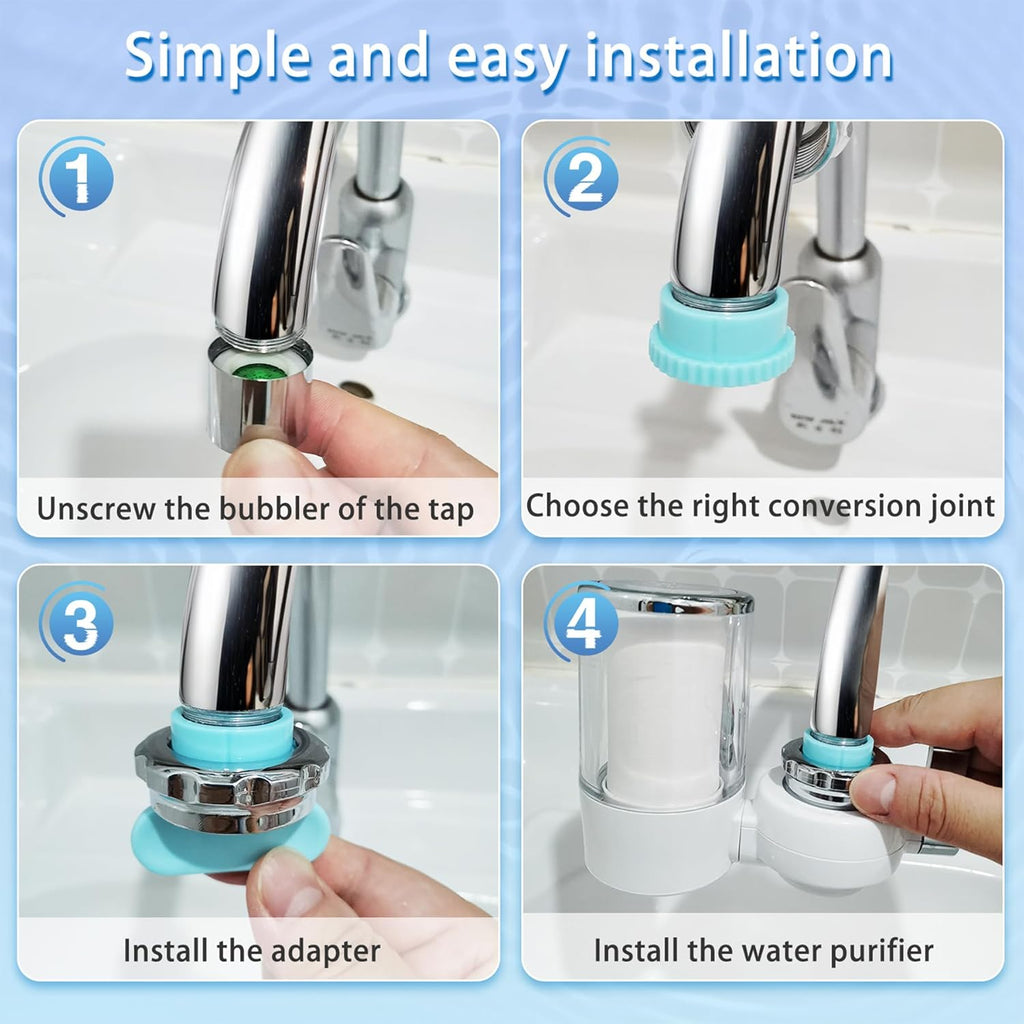 Simple and easy installation

1

Unscrew the bubbler of the tap

2

Choose the right conversion joint

3

Install the adapter

4

Install the water purifier