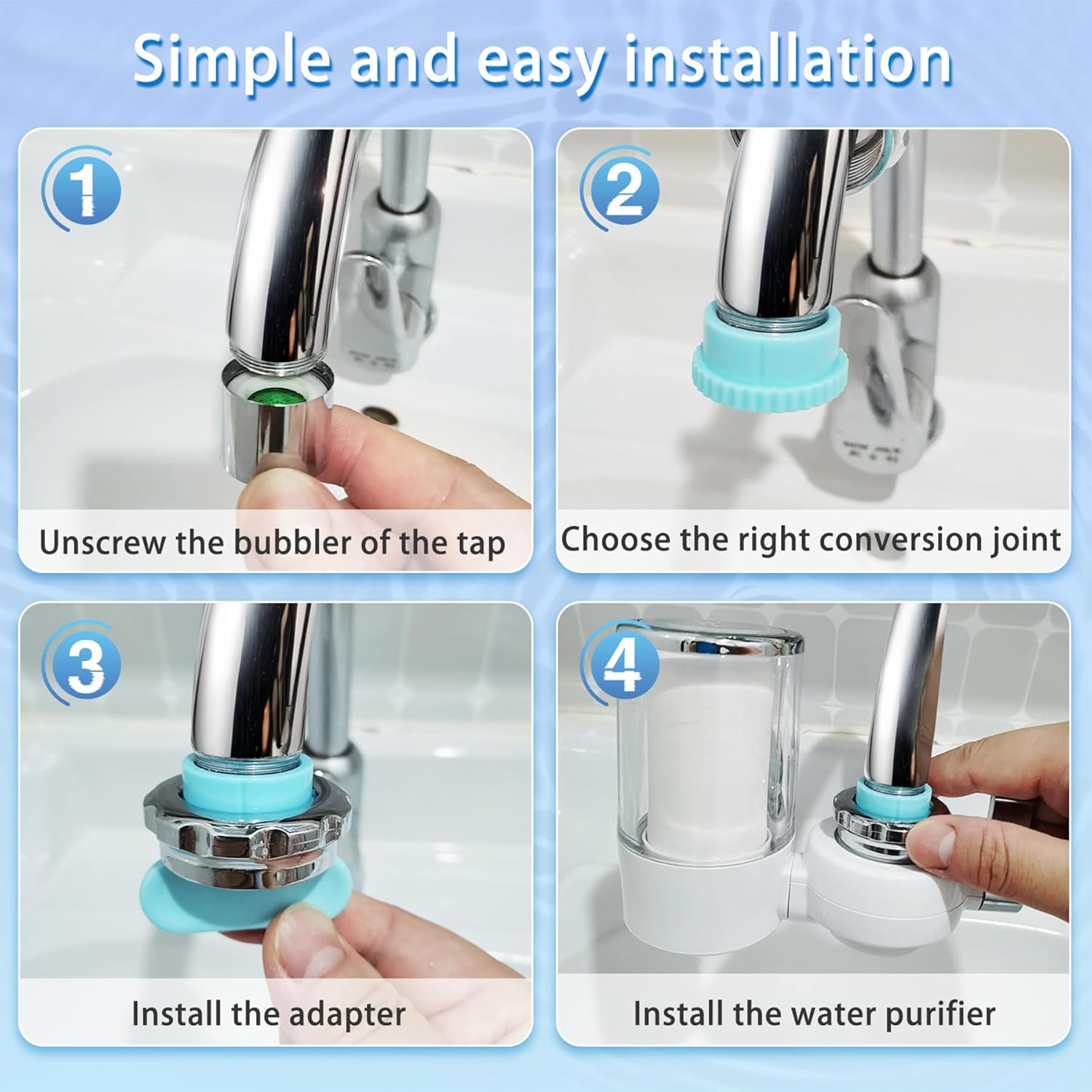 Simple and easy installation

1

Unscrew the bubbler of the tap

2

Choose the right conversion joint

3

Install the adapter

4

Install the water purifier