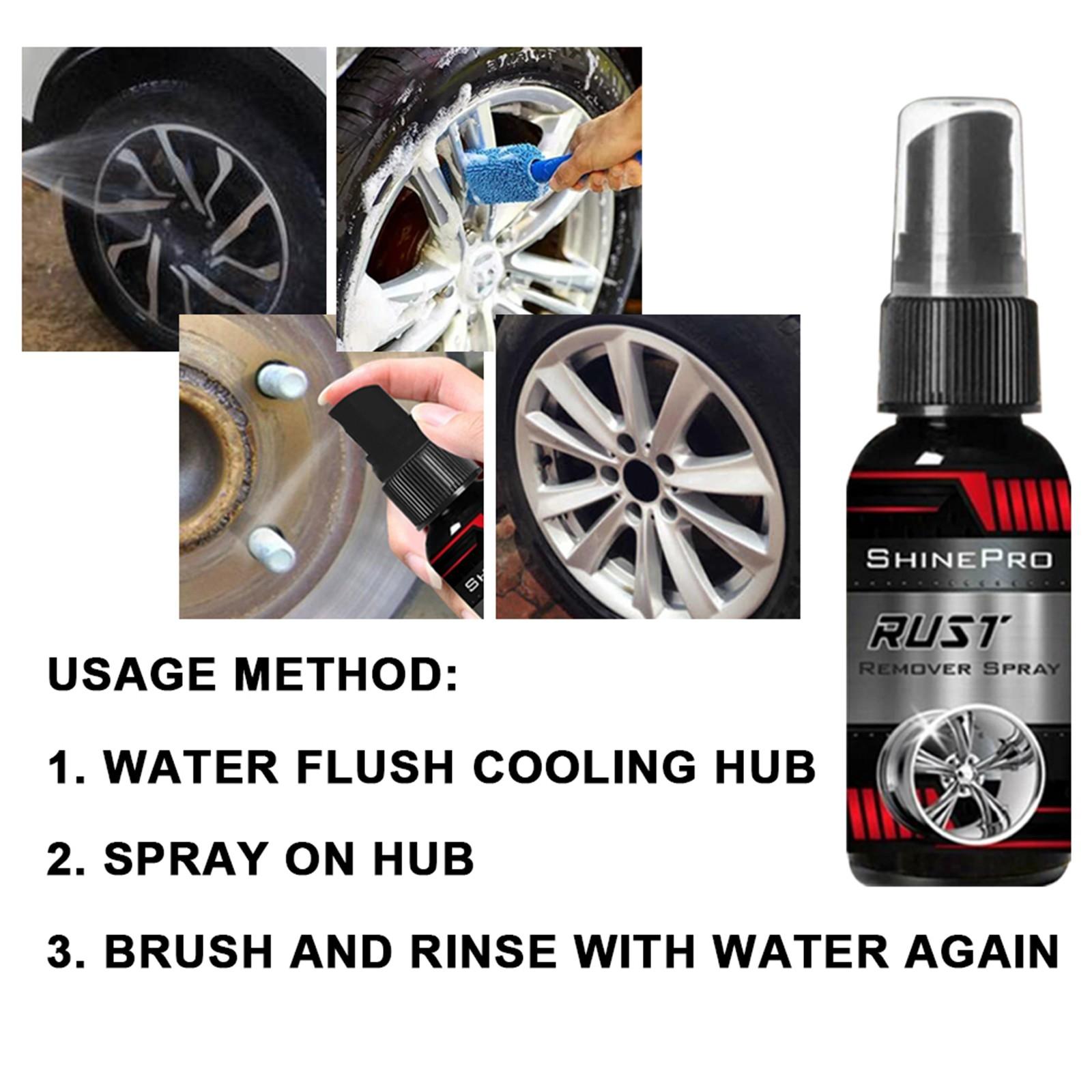 SHINEPRO
RUST
REMOVER SPRAY

USAGE METHOD:

1. WATER FLUSH COOLING HUB

2. SPRAY ON HUB

3. BRUSH AND RINSE WITH WATER AGAIN